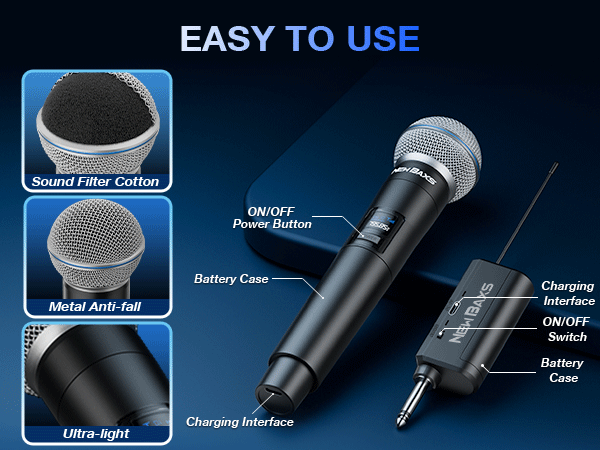 EASY TO USE

Sound Filter Cotton

Metal Anti-fall

Ultra-light

NEWBAXS

ON/OFF Power Button

Battery Case

Charging Interface

NEWBAXS

Charging Interface

ON/OFF Switch

Battery Case