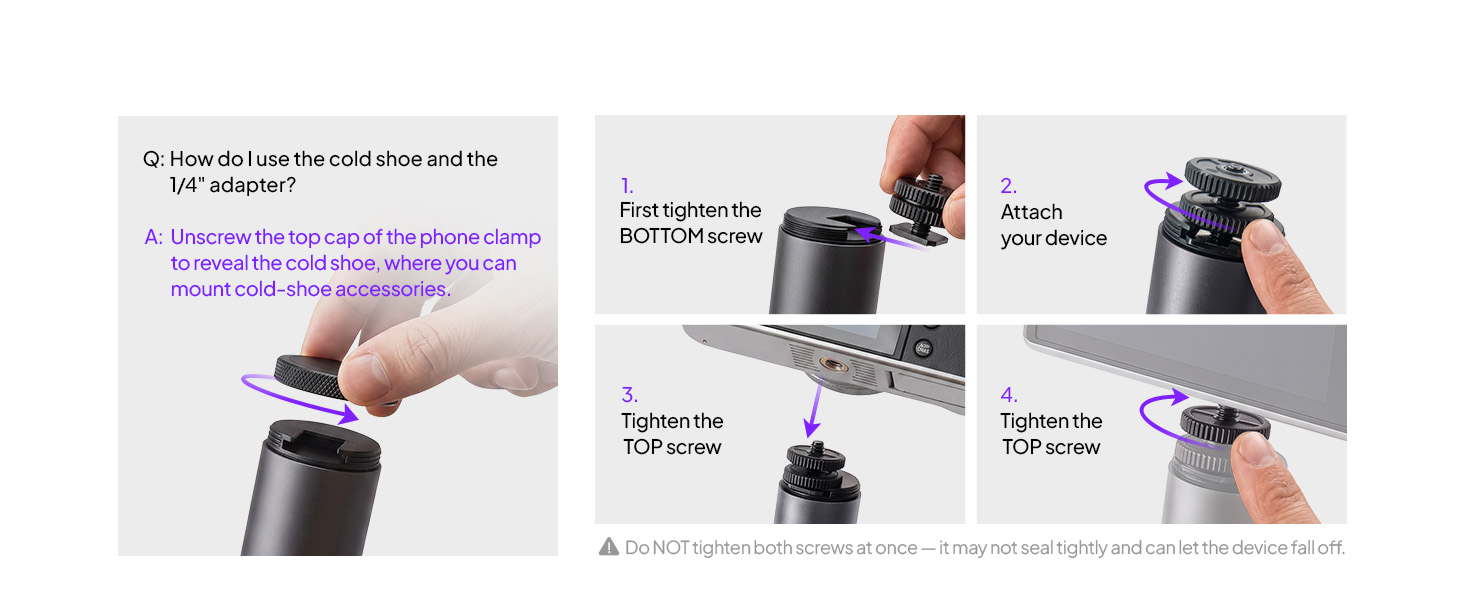 Q: How do I use the cold shoe and the 1/4" adapter?

A: Unscrew the top cap of the phone clamp to reveal the cold shoe, where you can mount cold-shoe accessories.

1.
First tighten the BOTTOM screw

2.
Attach your device

3.
Tighten the TOP screw

4.
Tighten the TOP screw

Do NOT tighten both screws at once — it may not seal tightly and can let the device fall off.