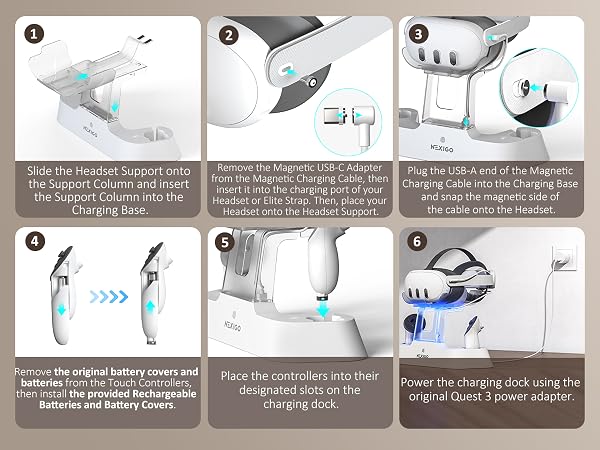 1

NEXIGO

Slide the Headset Support onto the Support Column and insert the Support Column into the Charging Base.

2

Remove the Magnetic USB-C Adapter from the Magnetic Charging Cable, then insert it into the charging port of your Headset or Elite Strap. Then, place your Headset onto the Headset Support.

3

NEXIGO

Plug the USB-A end of the Magnetic Charging Cable into the Charging Base and snap the magnetic side of the cable onto the Headset.

4

Remove the original battery covers and batteries from the Touch Controllers, then install the provided Rechargeable Batteries and Battery Covers.

5

NEXIGO

Place the controllers into their designated slots on the charging dock.

6

NEXIGO

Power the charging dock using the original Quest 3 power adapter.