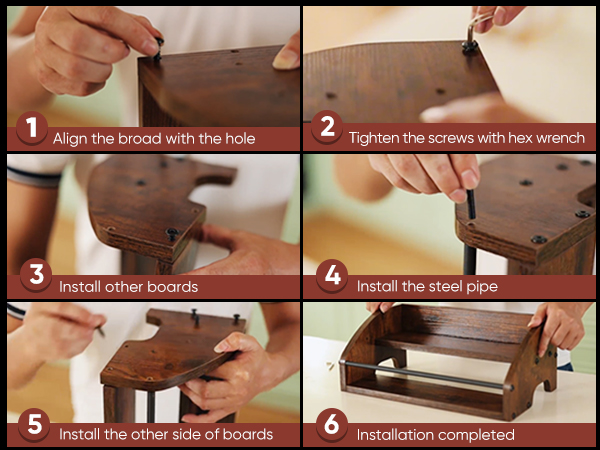 1 Align the broad with the hole

2 Tighten the screws with hex wrench

3 Install other boards

4 Install the steel pipe

5 Install the other side of boards

6 Installation completed