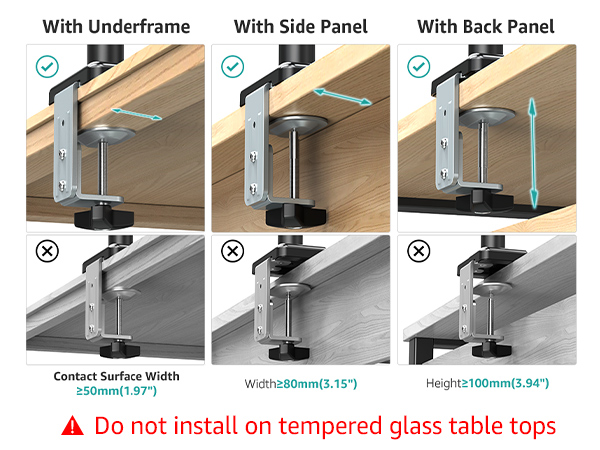 With Underframe
With Side Panel
With Back Panel

Contact Surface Width ≥50mm(1.97")

Width≥80mm(3.15")

Height≥100mm(3.94")

Do not install on tempered glass table tops