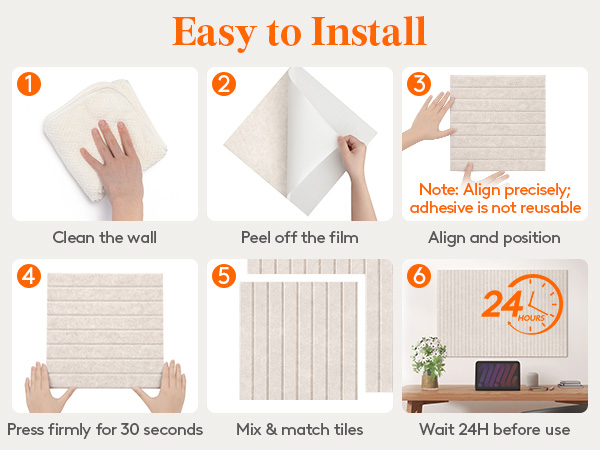 Easy to Install

1
Clean the wall

2
Peel off the film

3
Note: Align precisely; adhesive is not reusable
Align and position

4
Press firmly for 30 seconds

5
Mix & match tiles

6
24 HOURS
Wait 24H before use