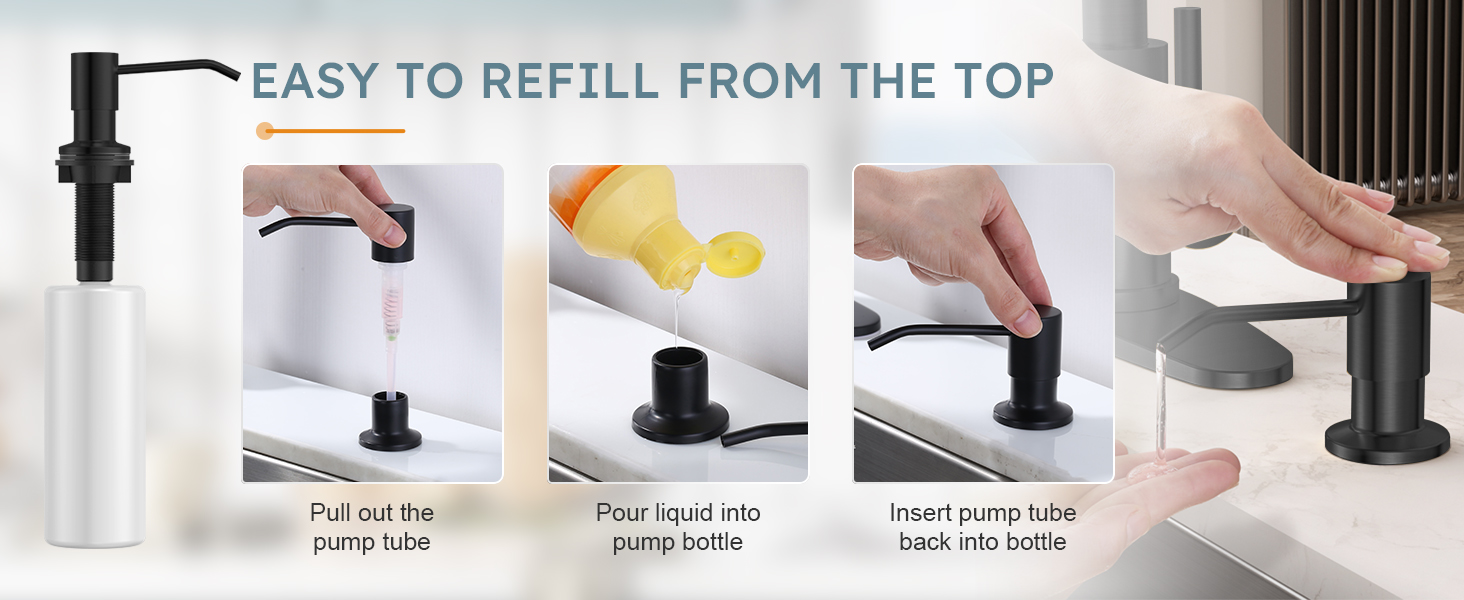 EASY TO REFILL FROM THE TOP

Pull out the pump tube

Pour liquid into pump bottle

Insert pump tube back into bottle