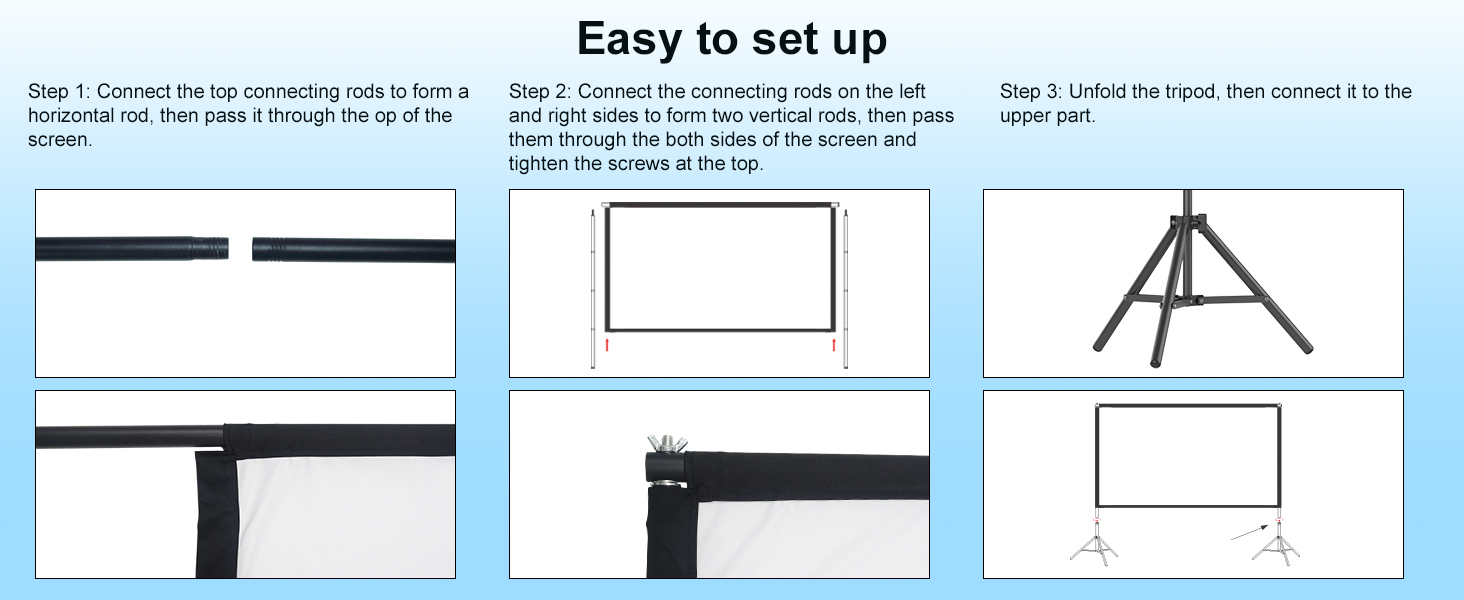 Easy to set up

Step 1: Connect the top connecting rods to form a horizontal rod, then pass it through the op of the screen.

Step 2: Connect the connecting rods on the left and right sides to form two vertical rods, then pass them through the both sides of the screen and tighten the screws at the top.

Step 3: Unfold the tripod, then connect it to the upper part.