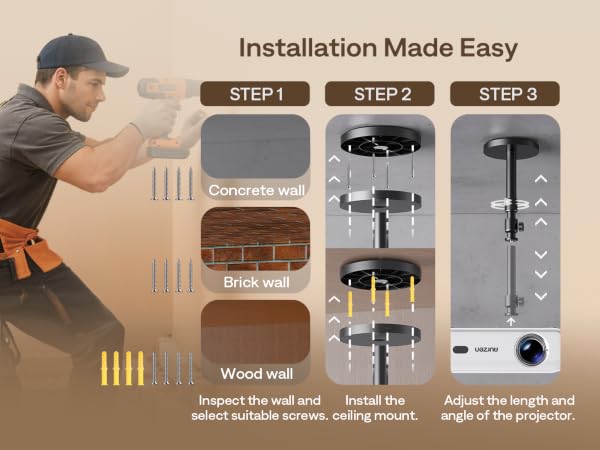 Installation Made Easy

STEP 1

Concrete wall

Brick wall

Wood wall

Inspect the wall and select suitable screws.

STEP 2

Install the ceiling mount.

STEP 3

Adjust the length and angle of the projector.