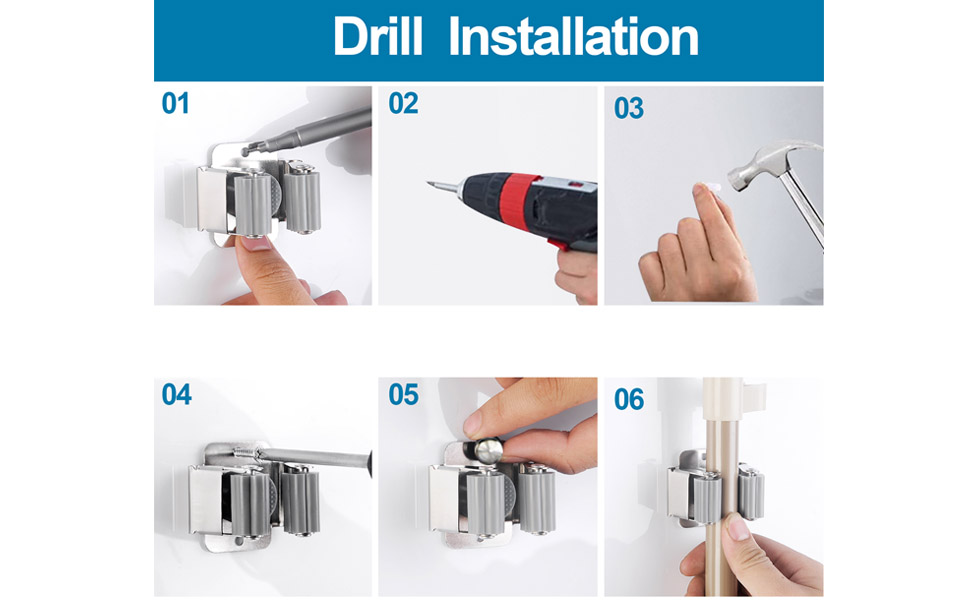 Drill Installation

01

02

03

04

05

06