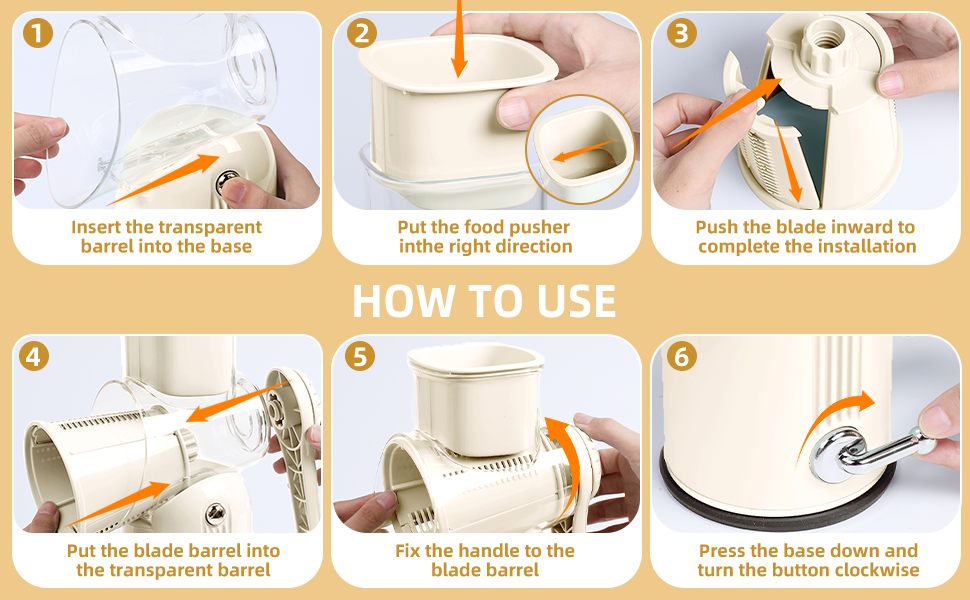 1
Insert the transparent barrel into the base

2
Put the food pusher inthe right direction

3
Push the blade inward to complete the installation

HOW TO USE

4
Put the blade barrel into the transparent barrel

5
Fix the handle to the blade barrel

6
Press the base down and turn the button clockwise