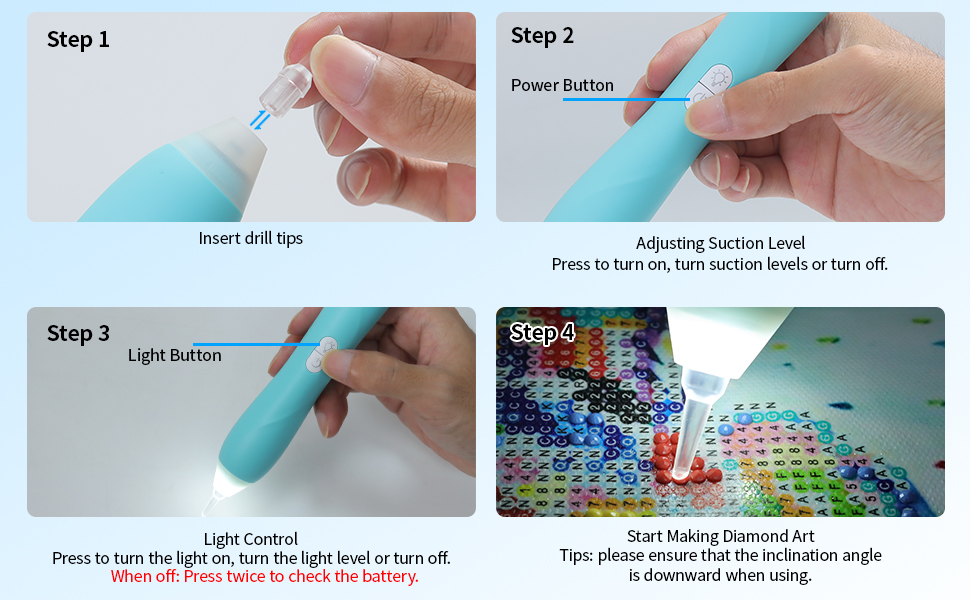 Step 1

Insert drill tips

Step 2

Power Button

Adjusting Suction Level
Press to turn on, turn suction levels or turn off.

Step 3

Light Button

Light Control
Press to turn the light on, turn the light level or turn off.
When off: Press twice to check the battery.

Step 4

Start Making Diamond Art
Tips: please ensure that the inclination angle is downward when using.