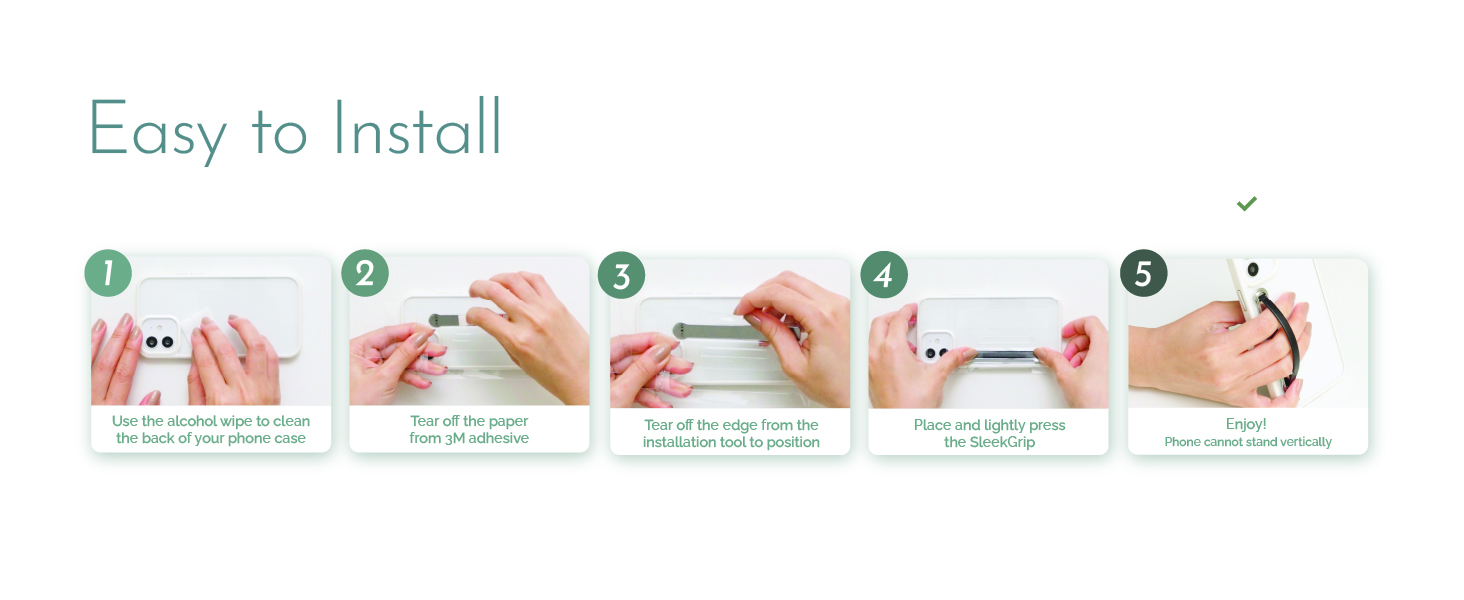 Easy to Install

✓

1
Use the alcohol wipe to clean the back of your phone case

2
Tear off the paper from 3M adhesive

3
Tear off the edge from the installation tool to position

4
Place and lightly press the SleekGrip

5
Enjoy!
Phone cannot stand vertically