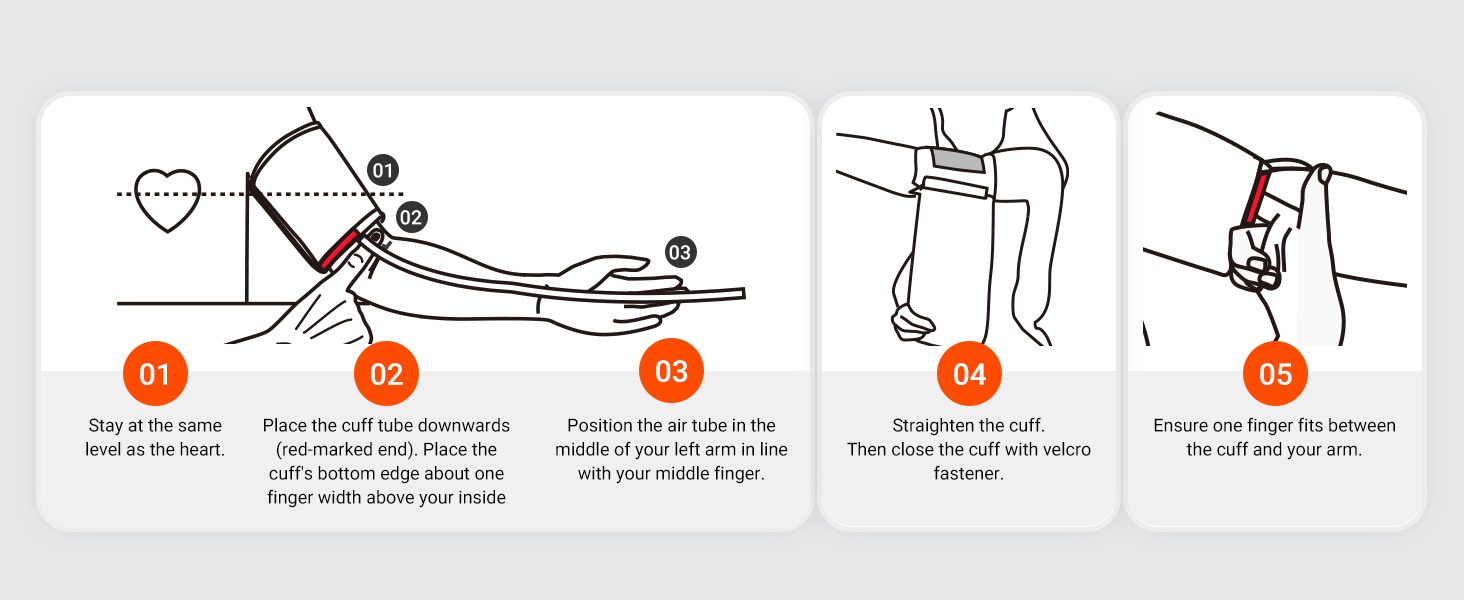 01

02

03

01

Stay at the same level as the heart.

02

Place the cuff tube downwards (red-marked end). Place the cuff's bottom edge about one finger width above your inside

03

Position the air tube in the middle of your left arm in line with your middle finger.

04

Straighten the cuff.
Then close the cuff with velcro fastener.

05

Ensure one finger fits between the cuff and your arm.