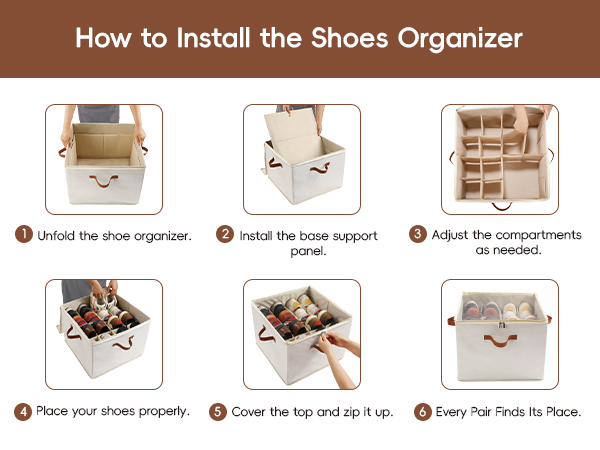 How to Install the Shoes Organizer

1 Unfold the shoe organizer.

2 Install the base support panel.

3 Adjust the compartments as needed.

4 Place your shoes properly.

5 Cover the top and zip it up.

6 Every Pair Finds Its Place.