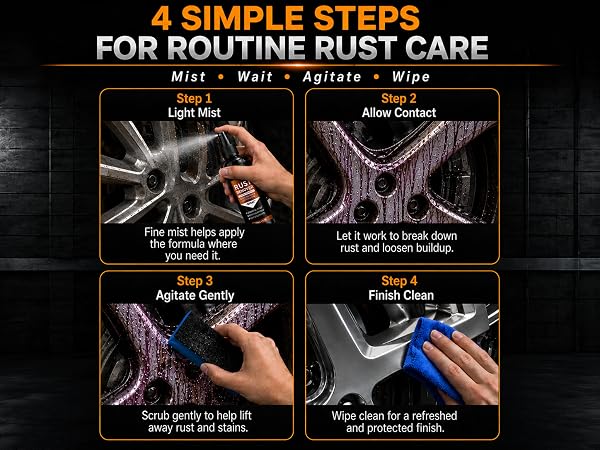 4 SIMPLE STEPS
FOR ROUTINE RUST CARE

Mist • Wait • Agitate • Wipe

Step 1
Light Mist

RUST

Fine mist helps apply the formula where you need it.

Step 2
Allow Contact

Let it work to break down rust and loosen buildup.

Step 3
Agitate Gently

Scrub gently to help lift away rust and stains.

Step 4
Finish Clean

Wipe clean for a refreshed and protected finish.