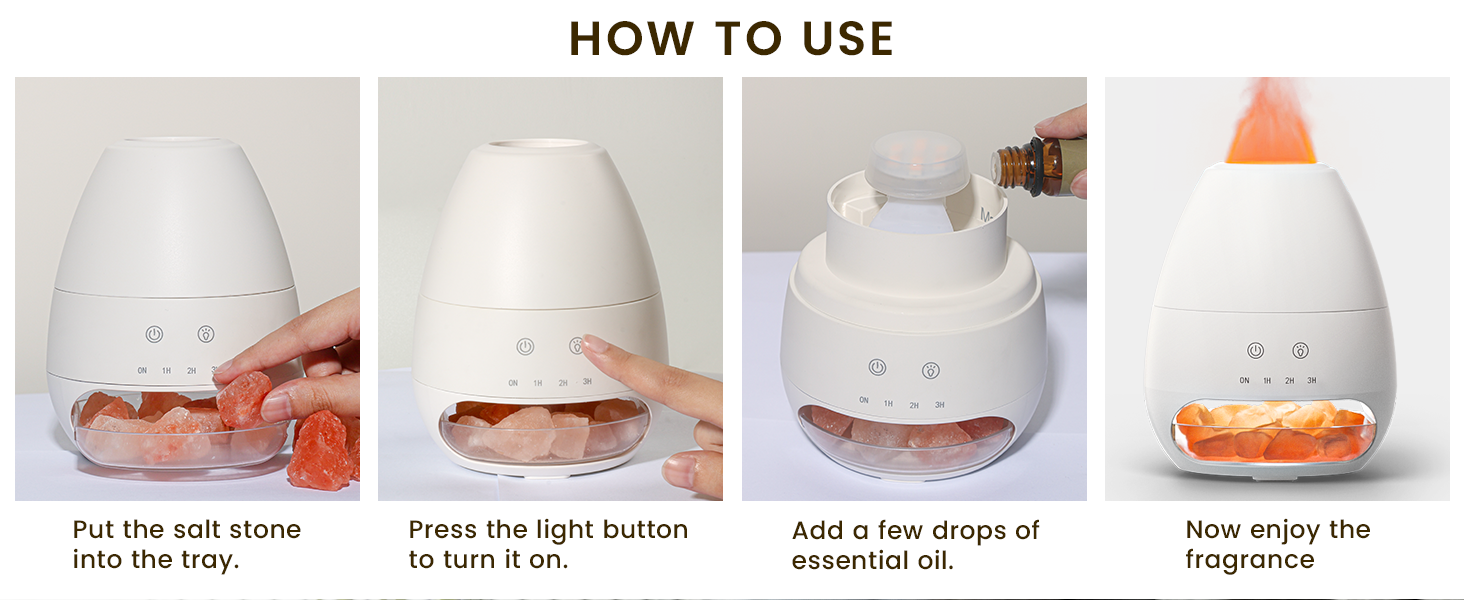 HOW TO USE

ON 1H 2H 3H

Put the salt stone into the tray.

ON 1H 2H 3H

Press the light button to turn it on.

ON 1H 2H 3H

Add a few drops of essential oil.

ON 1H 2H 3H

Now enjoy the fragrance