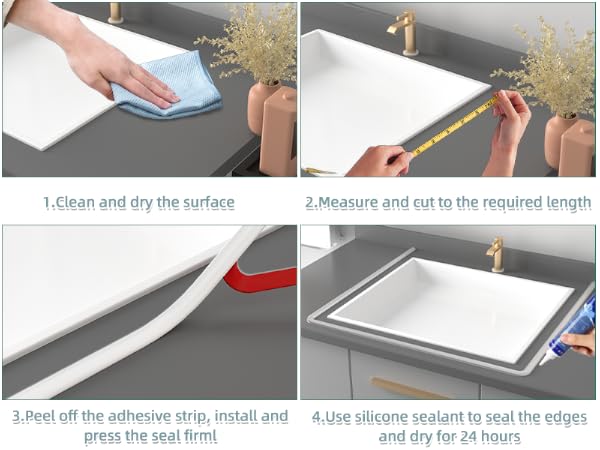 1.Clean and dry the surface

2.Measure and cut to the required length

3.Peel off the adhesive strip, install and press the seal firml

4.Use silicone sealant to seal the edges and dry for 24 hours