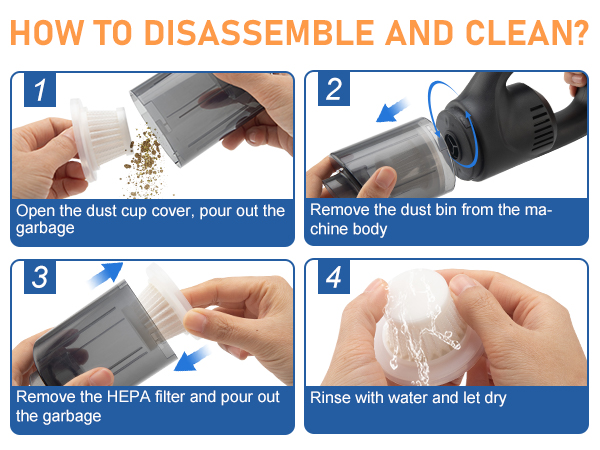 HOW TO DISASSEMBLE AND CLEAN?

1

Open the dust cup cover, pour out the garbage

2

Remove the dust bin from the machine body

3

Remove the HEPA filter and pour out the garbage

4

Rinse with water and let dry