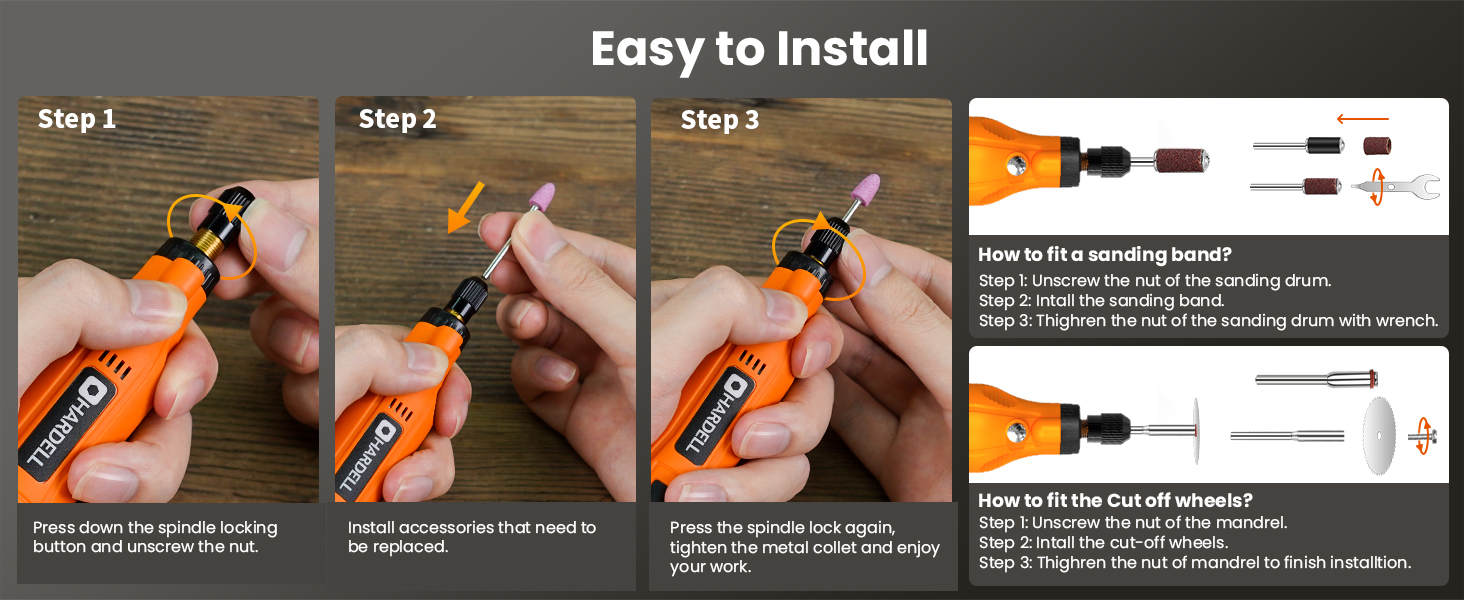 Easy to Install

Step 1

HARDELL

Press down the spindle locking button and unscrew the nut.

Step 2

HARDELL

Install accessories that need to be replaced.

Step 3

HARDELL

Press the spindle lock again, tighten the metal collet and enjoy your work.

How to fit a sanding band?
Step 1: Unscrew the nut of the sanding drum.
Step 2: Intall the sanding band.
Step 3: Thighren the nut of the sanding drum with wrench.

How to fit the Cut off wheels?
Step 1: Unscrew the nut of the mandrel.
Step 2: Intall the cut-off wheels.
Step 3: Thighren the nut of mandrel to finish installtion.