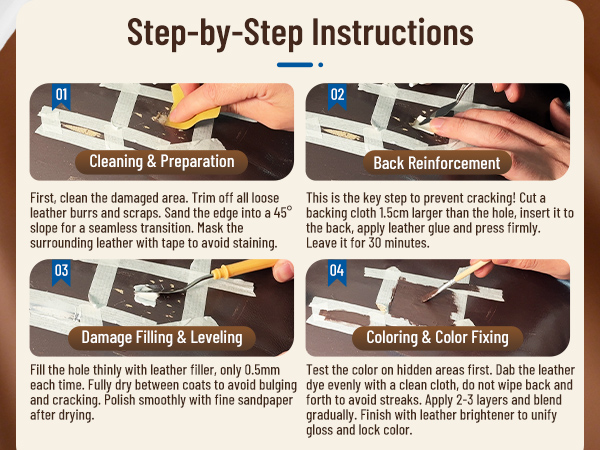 Step-by-Step Instructions

01

Cleaning & Preparation

First, clean the damaged area. Trim off all loose leather burrs and scraps. Sand the edge into a 45° slope for a seamless transition. Mask the surrounding leather with tape to avoid staining.

02

Back Reinforcement

This is the key step to prevent cracking! Cut a backing cloth 1.5cm larger than the hole, insert it to the back, apply leather glue and press firmly. Leave it for 30 minutes.

03

Damage Filling & Leveling

Fill the hole thinly with leather filler, only 0.5mm each time. Fully dry between coats to avoid bulging and cracking. Polish smoothly with fine sandpaper after drying.

04

Coloring & Color Fixing

Test the color on hidden areas first. Dab the leather dye evenly with a clean cloth, do not wipe back and forth to avoid streaks. Apply 2-3 layers and blend gradually. Finish with leather brightener to unify gloss and lock color.