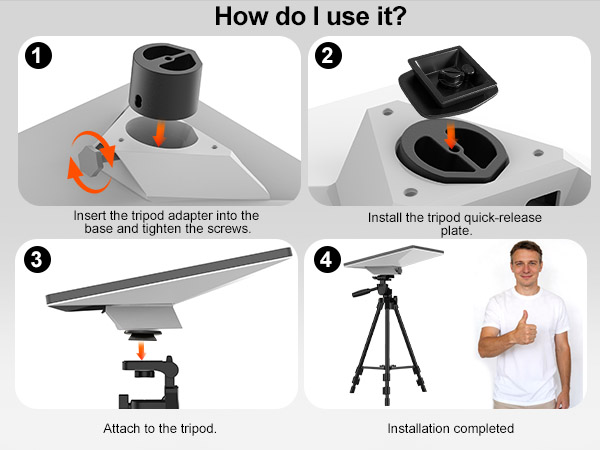 How do I use it?

1

Insert the tripod adapter into the base and tighten the screws.

2

Install the tripod quick-release plate.

3

Attach to the tripod.

4

Installation completed