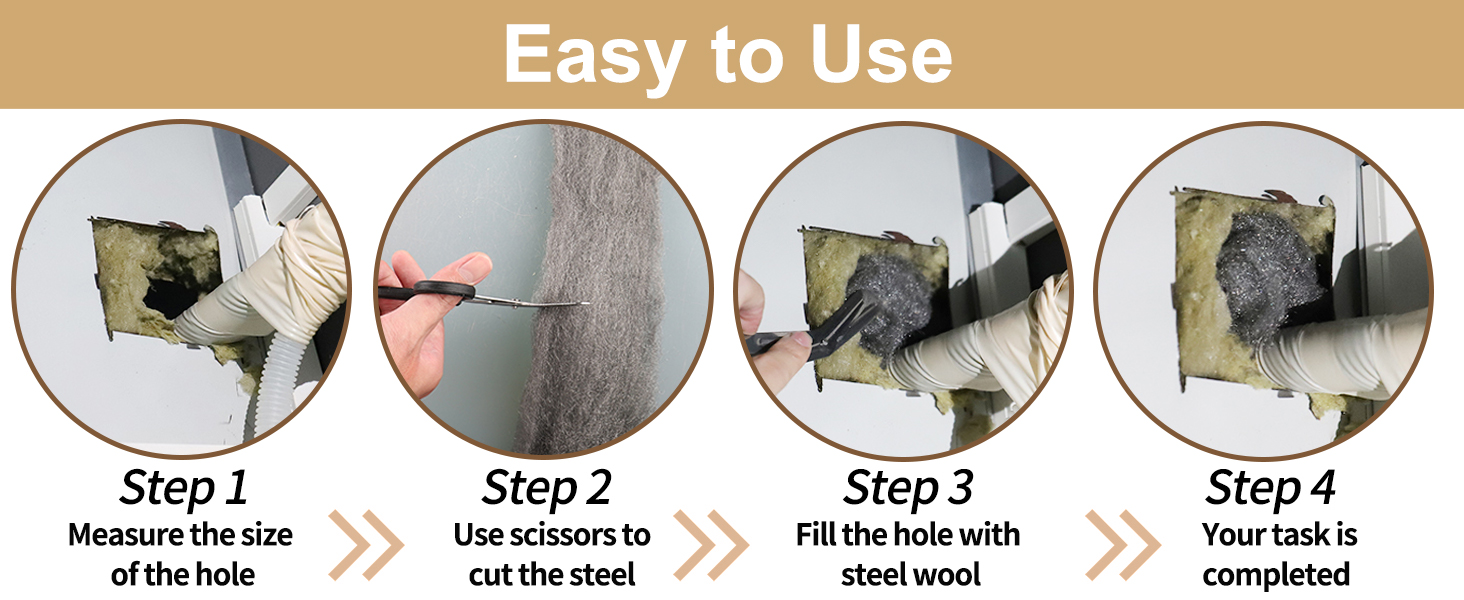 Easy to Use

Step 1
Measure the size of the hole

Step 2
Use scissors to cut the steel

Step 3
Fill the hole with steel wool

Step 4
Your task is completed