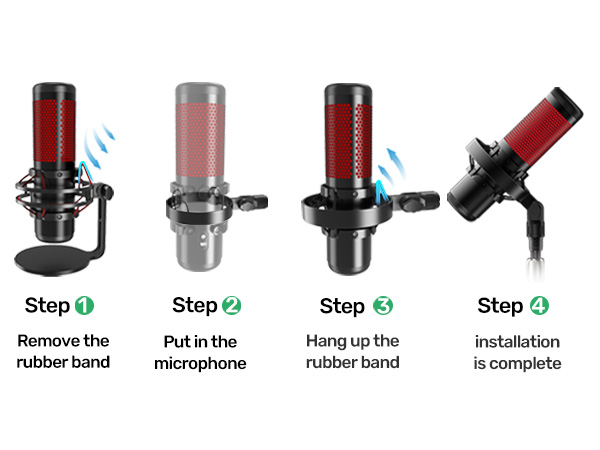 Step 1
Remove the rubber band

Step 2
Put in the microphone

Step 3
Hang up the rubber band

Step 4
installation is complete