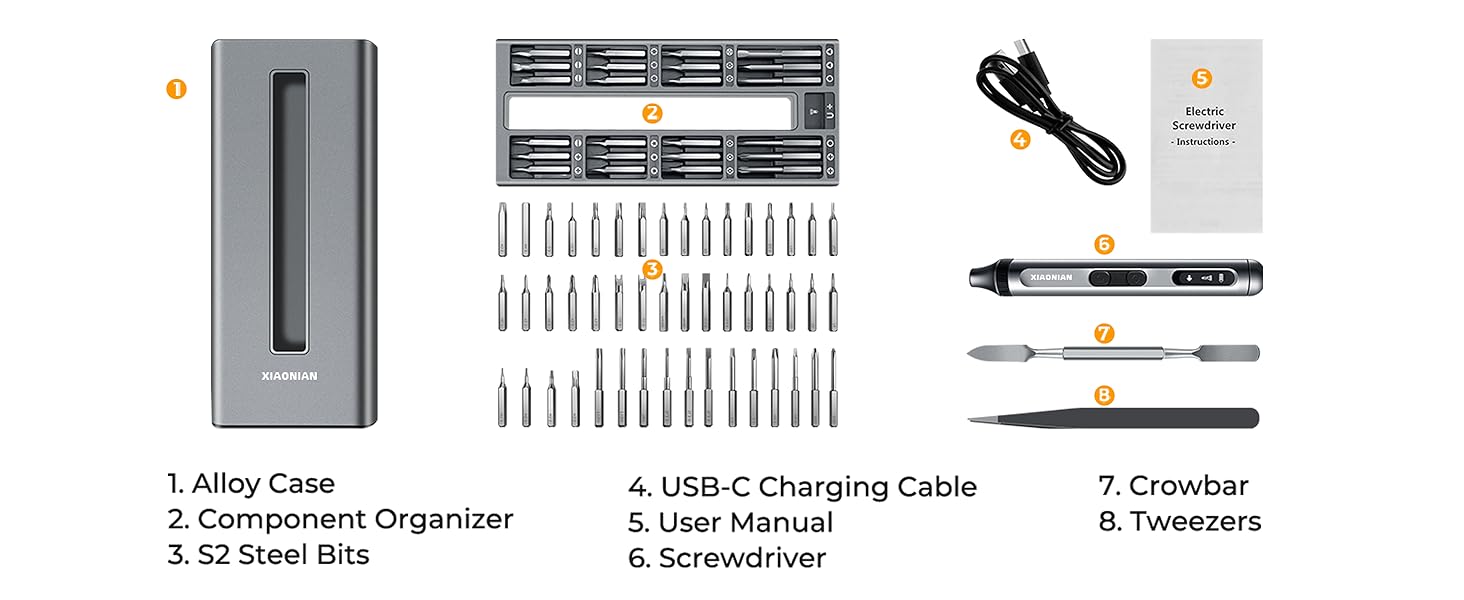 1
XIAONIAN
2
U+
3
4
5
Electric Screwdriver
- Instructions -
6
XIAONIAN
7
8

1. Alloy Case
2. Component Organizer
3. S2 Steel Bits

4. USB-C Charging Cable
5. User Manual
6. Screwdriver

7. Crowbar
8. Tweezers