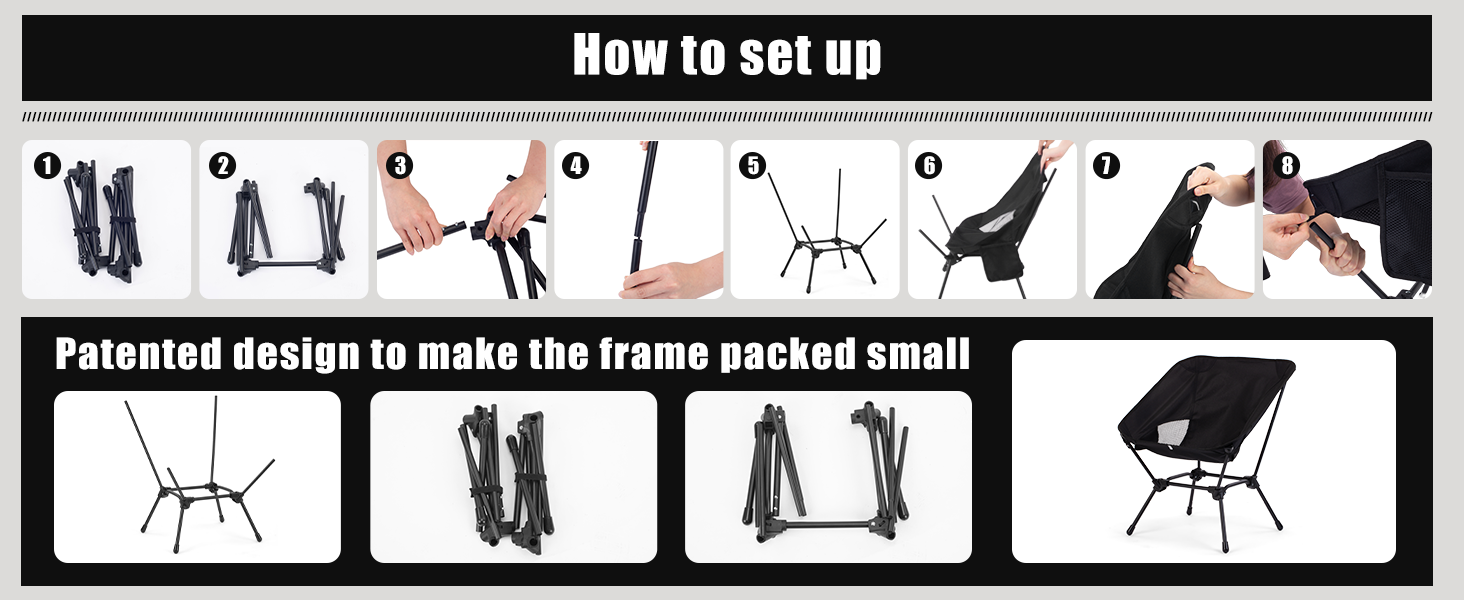 How to set up

1

2

3

4

5

6

7

8

Patented design to make the frame packed small