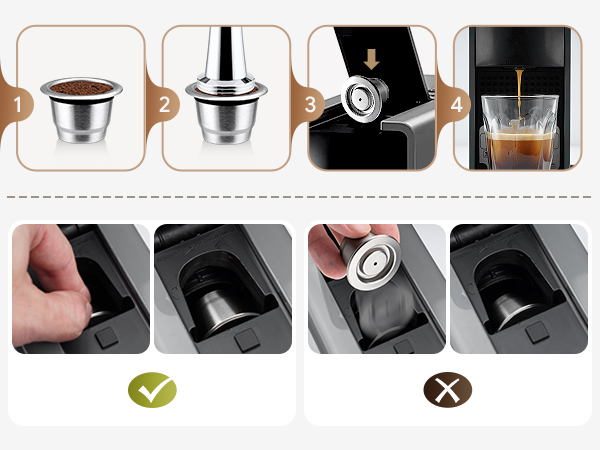 1
2
3
4