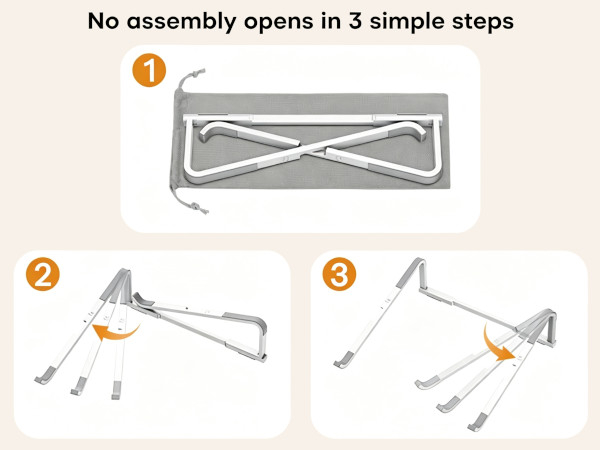 No assembly opens in 3 simple steps

1

2

3