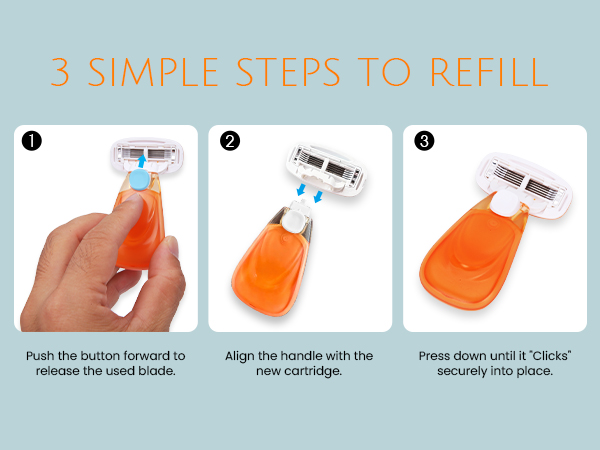 3 SIMPLE STEPS TO REFILL

1

Push the button forward to release the used blade.

2

Align the handle with the new cartridge.

3

Press down until it "Clicks" securely into place.