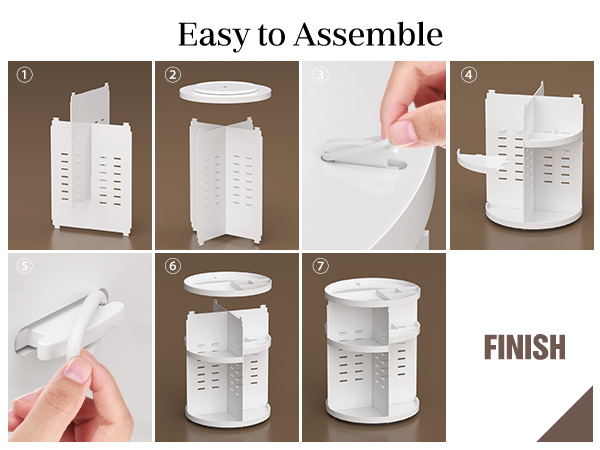 Easy to Assemble

①

②

③

④

⑤

⑥

⑦

FINISH