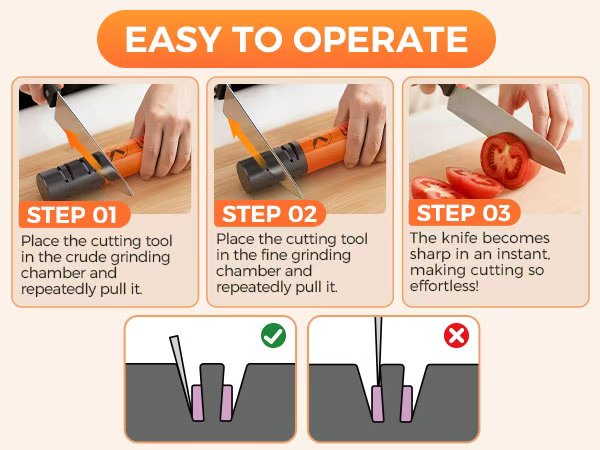 EASY TO OPERATE

STEP 01
Place the cutting tool in the crude grinding chamber and repeatedly pull it.

STEP 02
Place the cutting tool in the fine grinding chamber and repeatedly pull it.

STEP 03
The knife becomes sharp in an instant, making cutting so effortless!