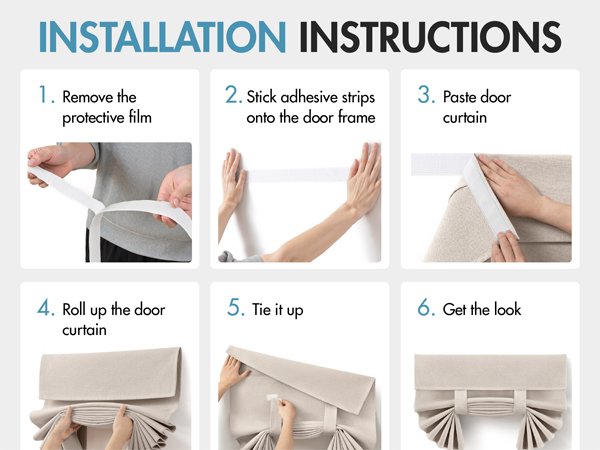 INSTALLATION INSTRUCTIONS

1. Remove the protective film

2. Stick adhesive strips onto the door frame

3. Paste door curtain

4. Roll up the door curtain

5. Tie it up

6. Get the look