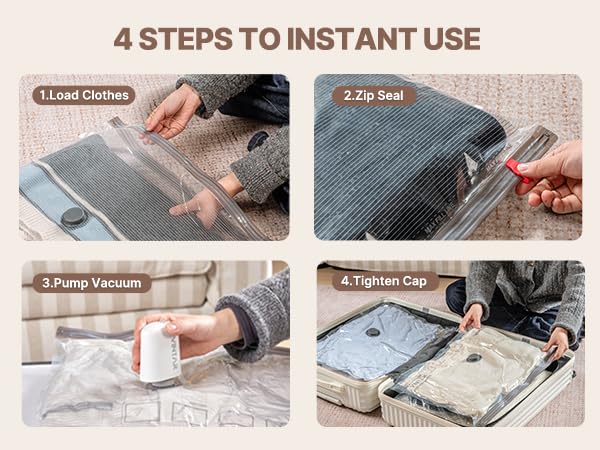 4 STEPS TO INSTANT USE

1.Load Clothes

2.Zip Seal

3.Pump Vacuum

4.Tighten Cap