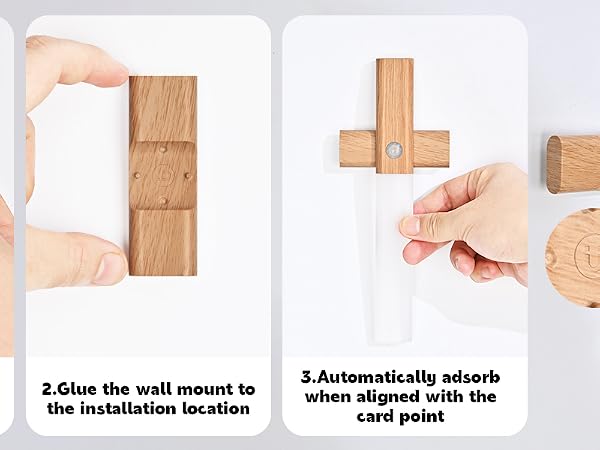 2.Glue the wall mount to the installation location

3.Automatically adsorb when aligned with the card point