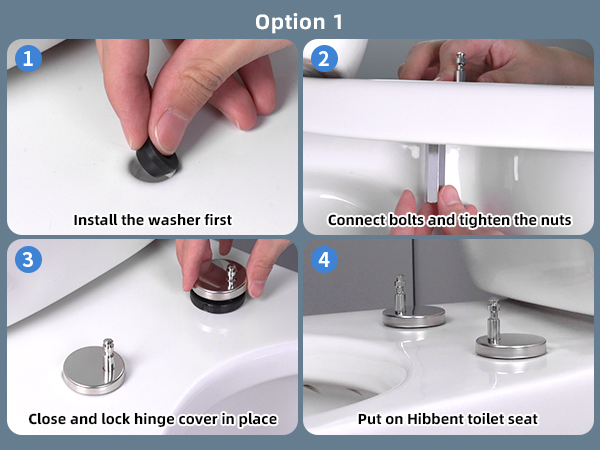 Option 1

1
Install the washer first

2
Connect bolts and tighten the nuts

3
Close and lock hinge cover in place

4
Put on Hibbent toilet seat