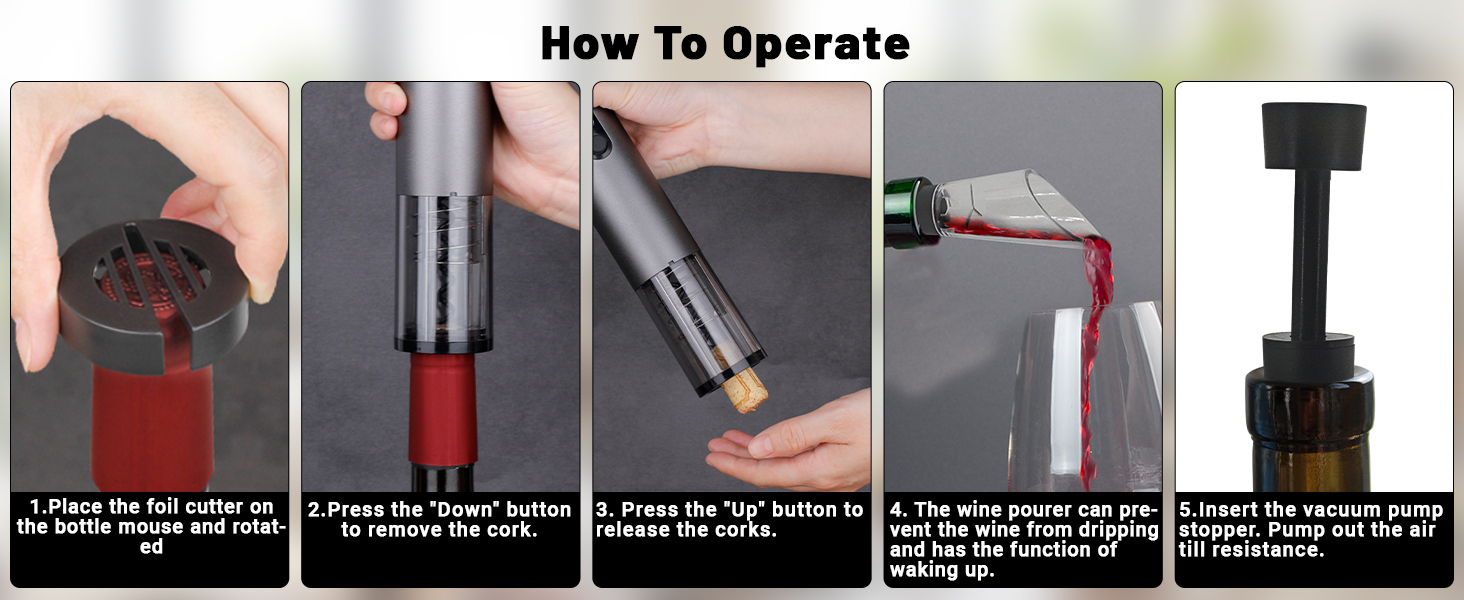 How To Operate

1.Place the foil cutter on the bottle mouse and rotated

2.Press the "Down" button to remove the cork.

3. Press the "Up" button to release the corks.

4. The wine pourer can prevent the wine from dripping and has the function of waking up.

5.Insert the vacuum pump stopper. Pump out the air till resistance.