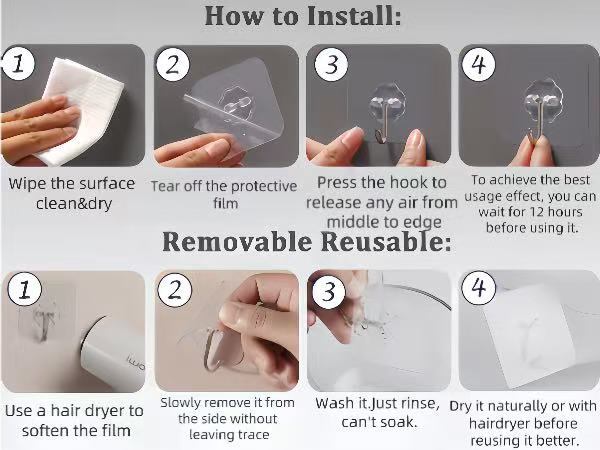 How to Install:

1
Wipe the surface clean&dry

2
Tear off the protective film

3
Press the hook to release any air from middle to edge

4
To achieve the best usage effect, you can wait for 12 hours before using it.

Removable Reusable:

1
Use a hair dryer to soften the film

2
Slowly remove it from the side without leaving trace

3
Wash it.Just rinse, can't soak.

4
Dry it naturally or with hairdryer before reusing it better.