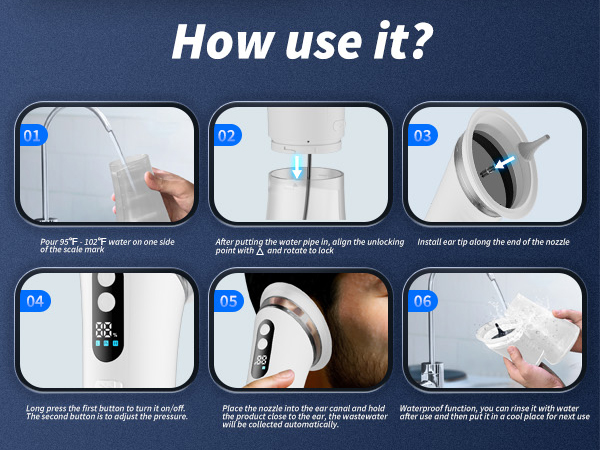 How use it?

01

Pour 95°F - 102°F water on one side of the scale mark

02

After putting the water pipe in, align the unlocking point with △ and rotate to lock

03

Install ear tip along the end of the nozzle

04

88%

Long press the first button to turn it on/off. The second button is to adjust the pressure.

05

88

Place the nozzle into the ear canal and hold the product close to the ear, the wastewater will be collected automatically.

06

Waterproof function, you can rinse it with water after use and then put it in a cool place for next use