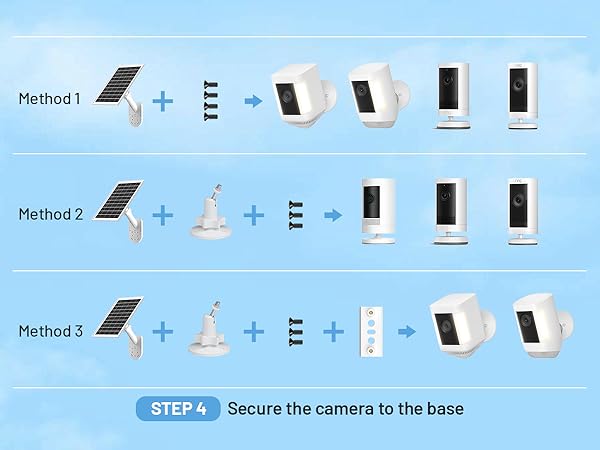 Method 1

Method 2

Method 3

STEP 4 Secure the camera to the base