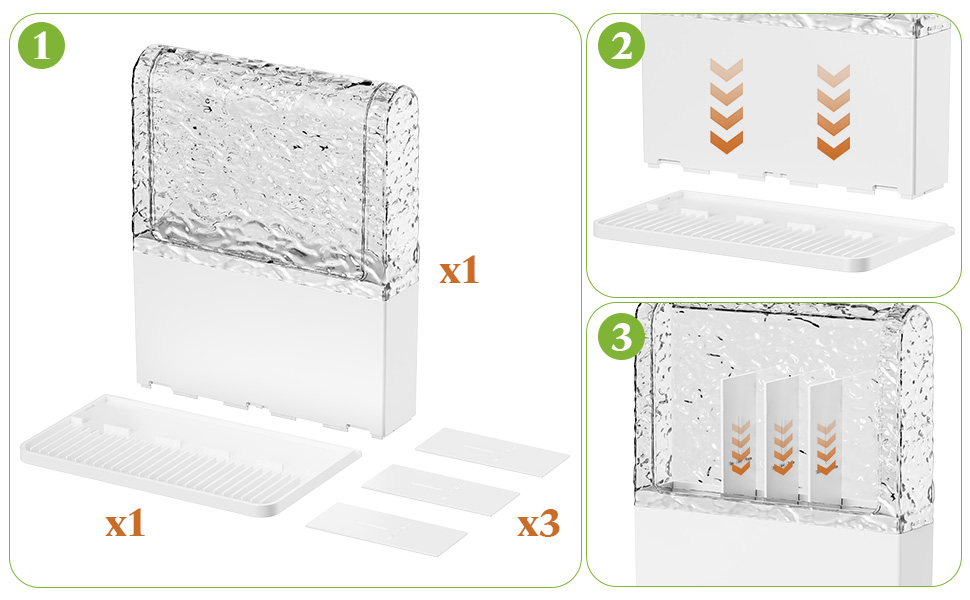 1

x1

x1

x3

2

3