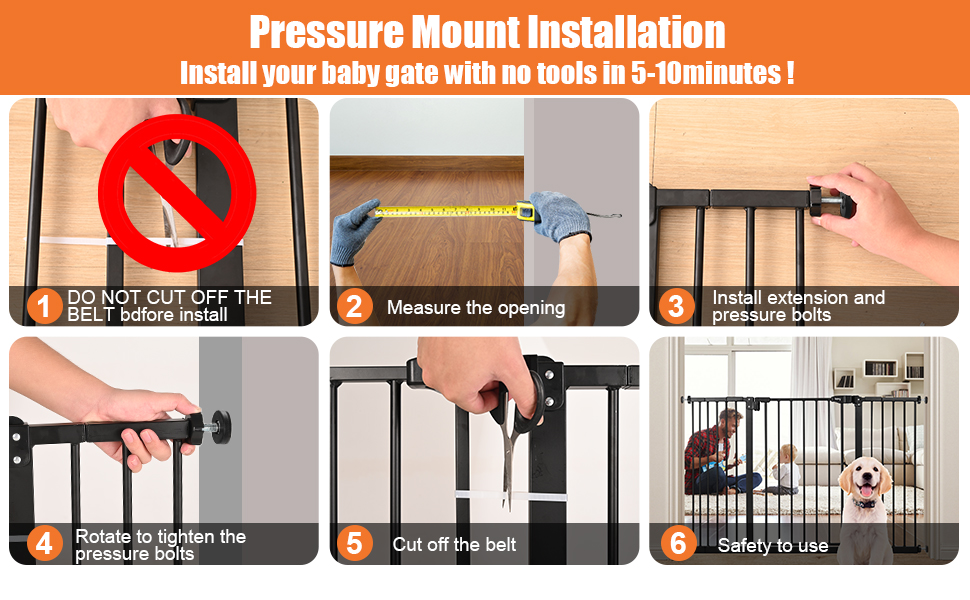 Pressure Mount Installation

Install your baby gate with no tools in 5-10minutes !

1 DO NOT CUT OFF THE BELT bdfore install

2 Measure the opening

3 Install extension and pressure bolts

4 Rotate to tighten the pressure bolts

5 Cut off the belt

6 Safety to use