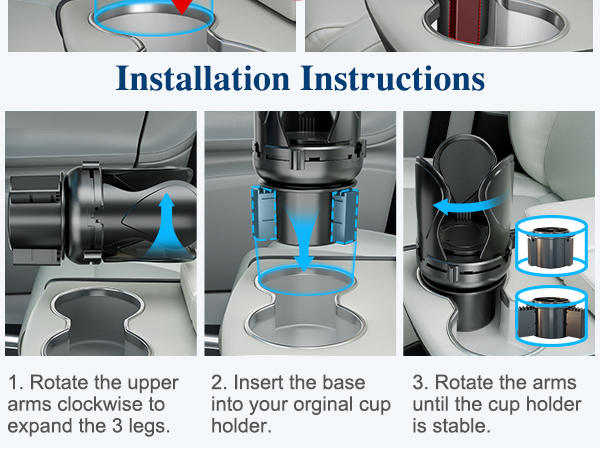 Installation Instructions

1. Rotate the upper arms clockwise to expand the 3 legs.

2. Insert the base into your orginal cup holder.

3. Rotate the arms until the cup holder is stable.