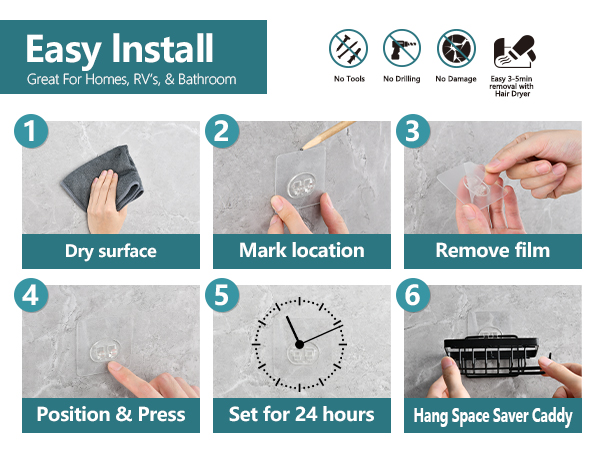 Easy Install
Great For Homes, RV's, & Bathroom

No Tools
No Drilling
No Damage
Easy 3-5min removal with Hair Dryer

1
Dry surface

2
Mark location

3
Remove film

4
Position & Press

5
Set for 24 hours

6
Hang Space Saver Caddy