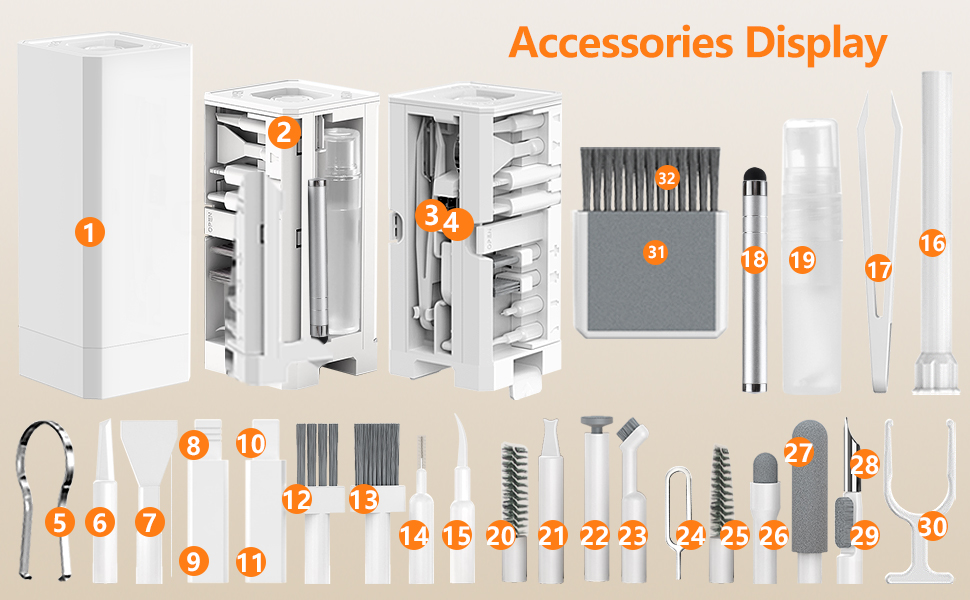 Accessories Display

1

2

3 4

32

31

18

19

17

16

5 6 7 8 9 10 11 12 13 14 15 20 21 22 23 24 25 26 27 28 29 30