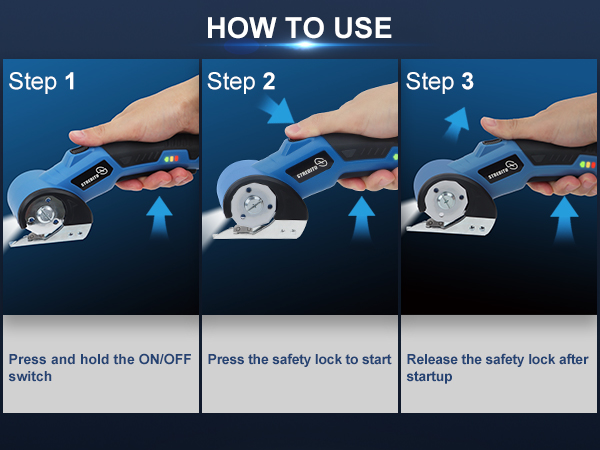 HOW TO USE

Step 1

STREBITO

Press and hold the ON/OFF switch

Step 2

STREBITO

Press the safety lock to start

Step 3

STREBITO

Release the safety lock after startup