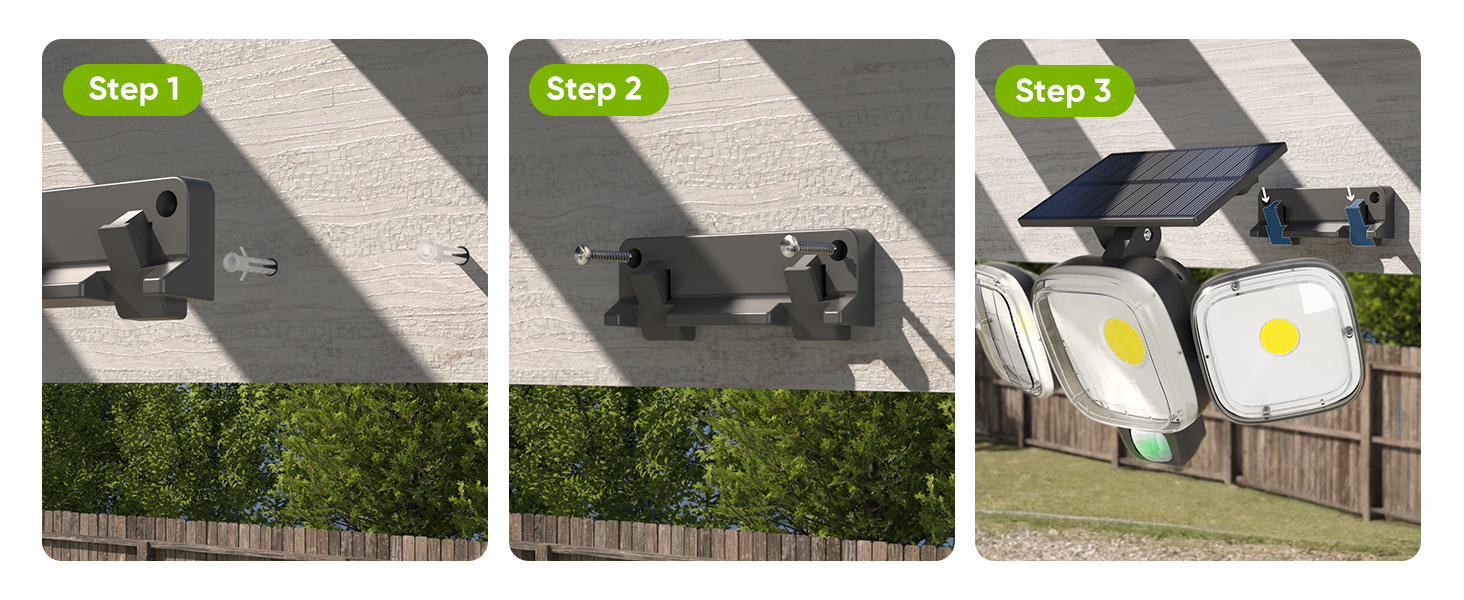 Step 1

Step 2

Step 3