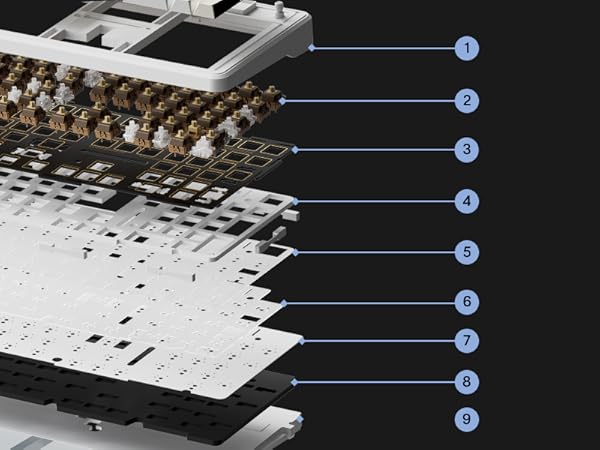 1
2
3
4
5
6
7
8
9