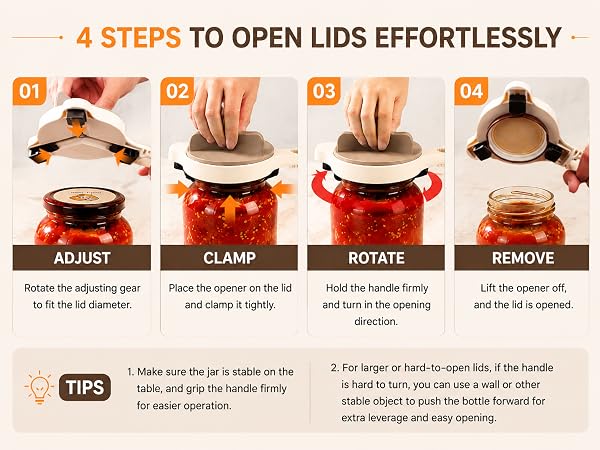 4 STEPS TO OPEN LIDS EFFORTLESSLY

01

ADJUST

Rotate the adjusting gear to fit the lid diameter.

02

CLAMP

Place the opener on the lid and clamp it tightly.

03

ROTATE

Hold the handle firmly and turn in the opening direction.

04

REMOVE

Lift the opener off, and the lid is opened.

TIPS

1. Make sure the jar is stable on the table, and grip the handle firmly for easier operation.

2. For larger or hard-to-open lids, if the handle is hard to turn, you can use a wall or other stable object to push the bottle forward for extra leverage and easy opening.