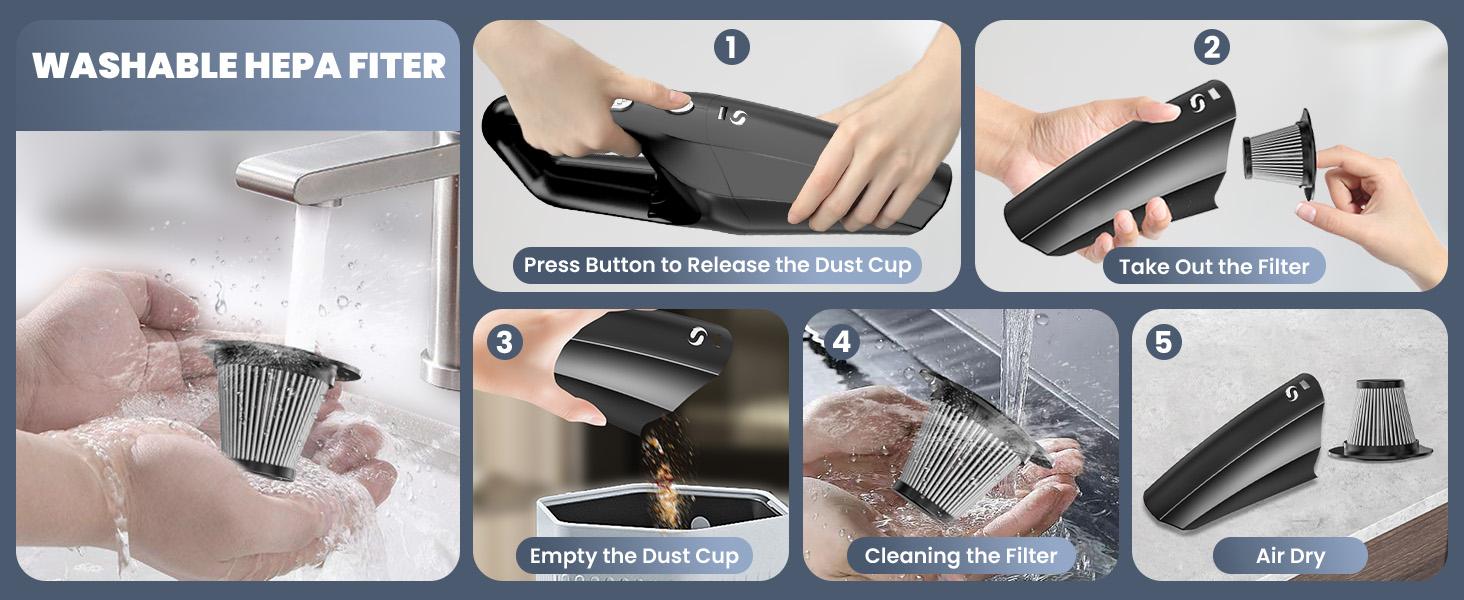 WASHABLE HEPA FITER

1
Press Button to Release the Dust Cup

2
Take Out the Filter

3
Empty the Dust Cup

4
Cleaning the Filter

5
Air Dry