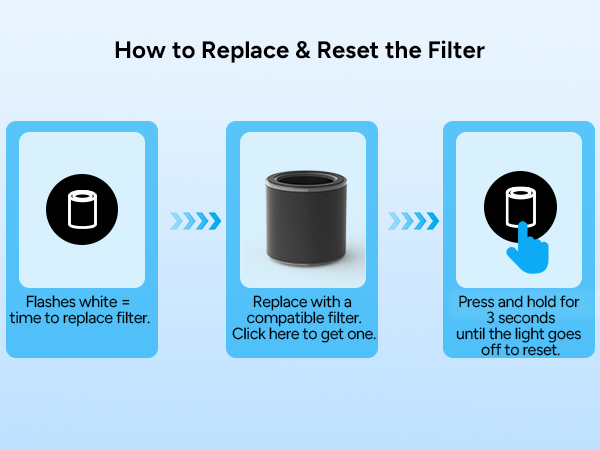 How to Replace & Reset the Filter

Flashes white = time to replace filter.

Replace with a compatible filter. Click here to get one.

Press and hold for 3 seconds until the light goes off to reset.